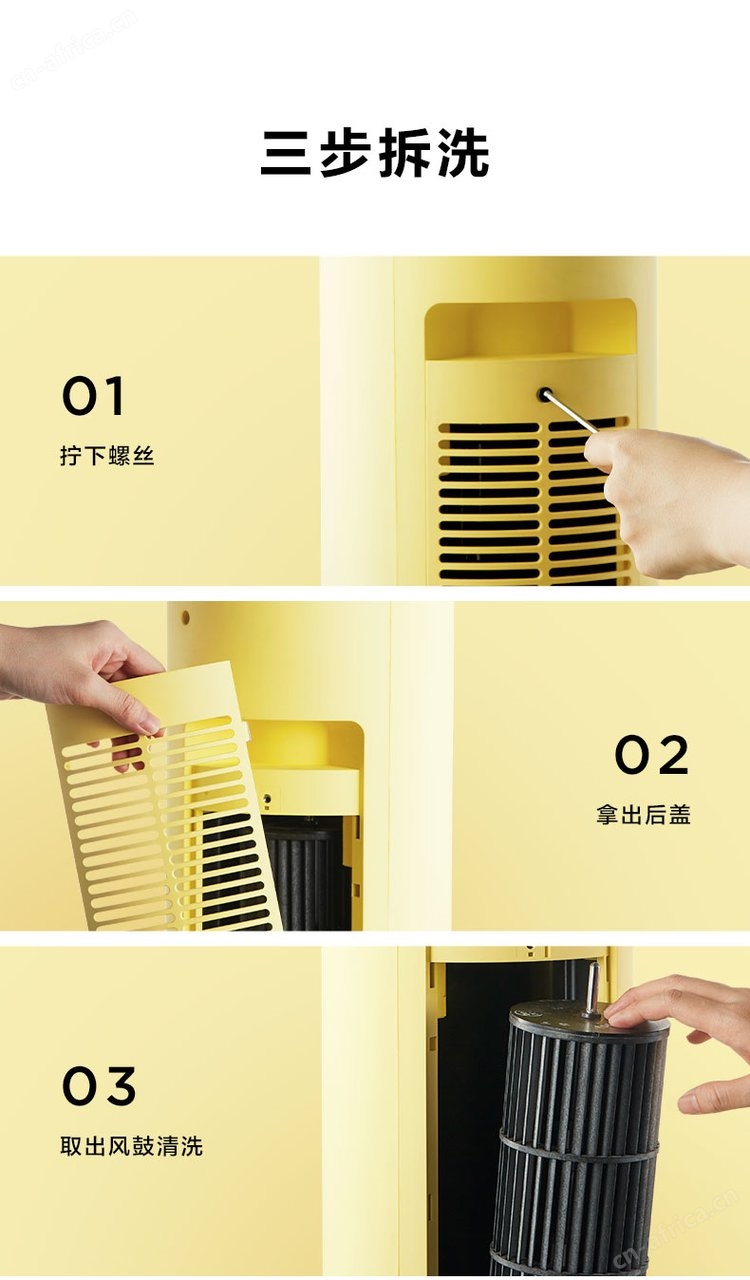 三步拆洗

01
拧下螺丝

02
拿出后盖

03
取出风鼓清洗