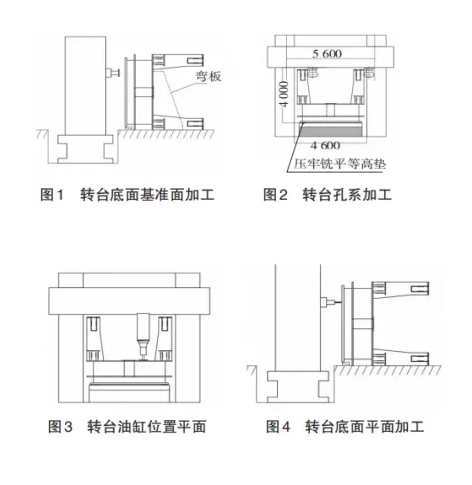 弯板

图1　转台底面基准面加工

5 600

4 000

4 600

压牢铣平等高垫

图2　转台孔系加工

图3　转台油缸位置平面

图4　转台底面平面加工